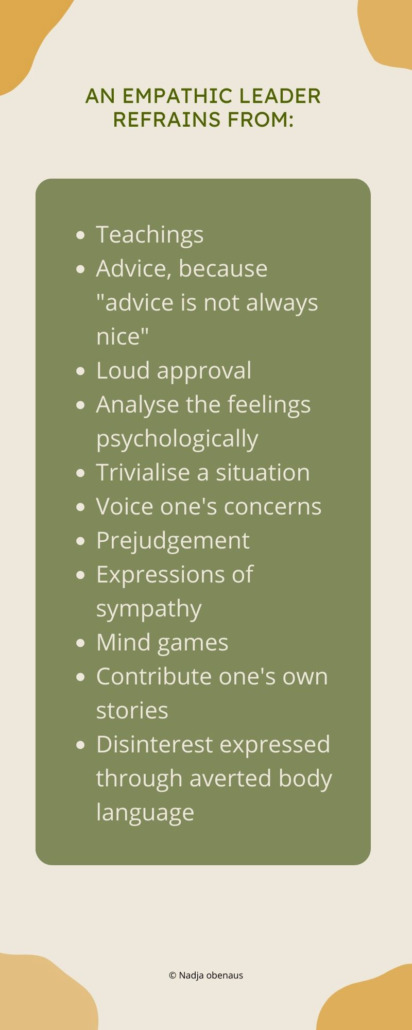 AN EMPATHIC LEADER REFRAINS FROM:

- Teachings
- Advice, because "advice is not always nice"
- Loud approval
- Analyse the feelings psychologically
- Trivialise a situation
- Voice one's concerns
- Prejudgement
- Expressions of sympathy
- Mind games
- Contribute one's own stories
- Disinterest expressed through averted body language

© Nadja obenaus